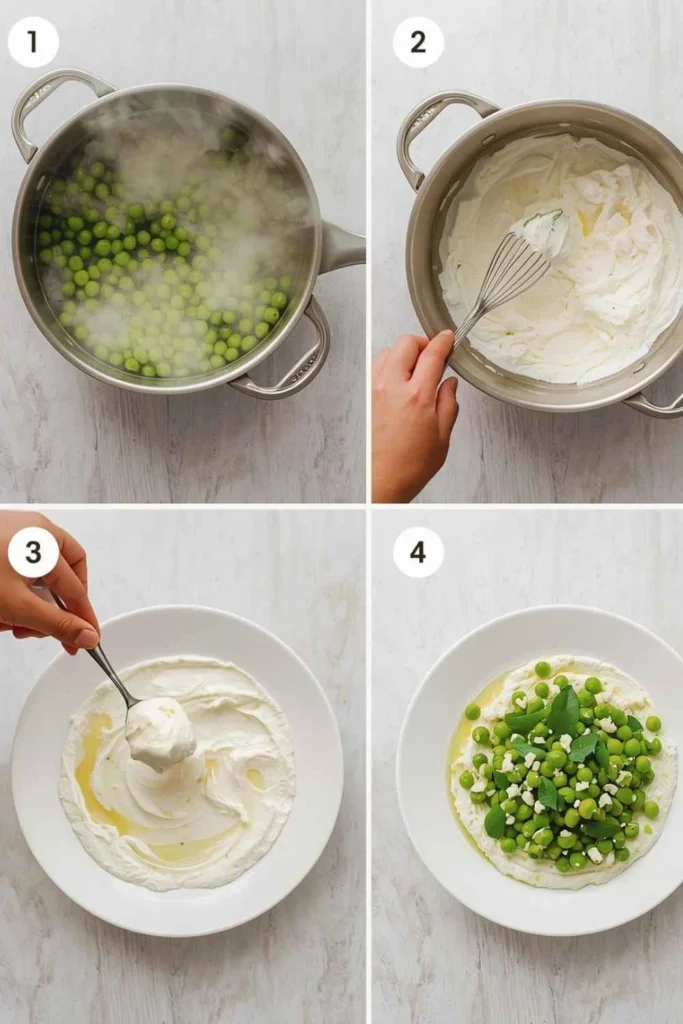 1

2

3

4